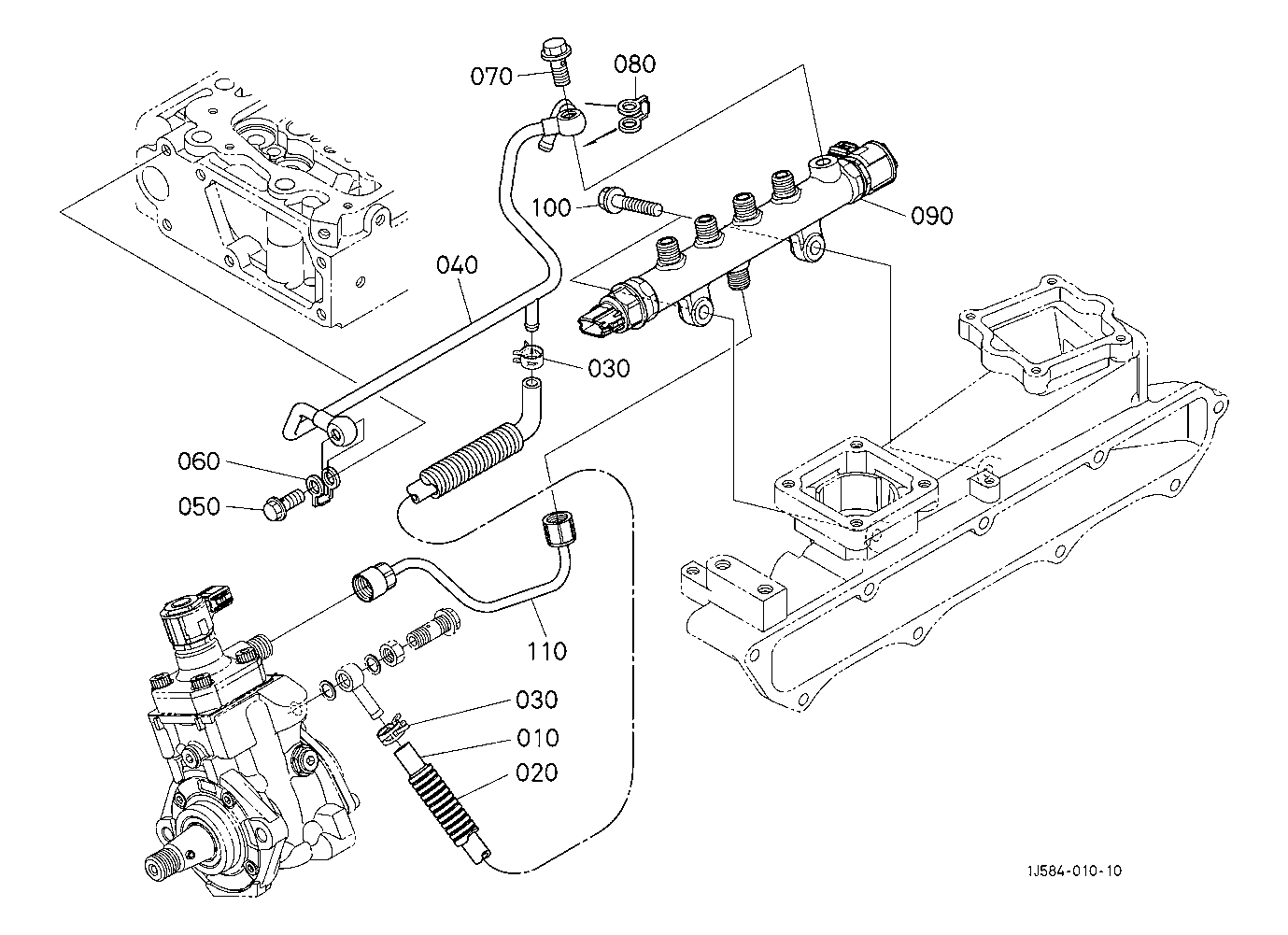 070
080
100
090
040
030
060
050
110
030
010
020
1J584-010-10